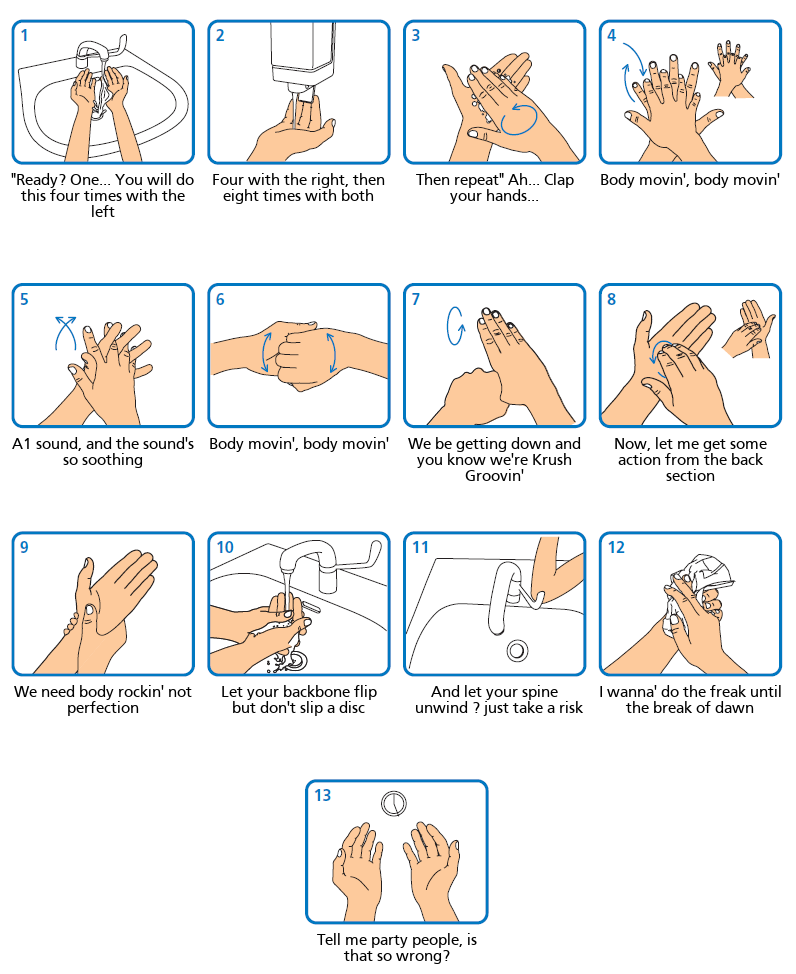 1

"Ready? One... You will do this four times with the left

2

Four with the right, then eight times with both

3

Then repeat" Ah... Clap your hands...

4

Body movin', body movin'

5

A1 sound, and the sound's so soothing

6

Body movin', body movin'

7

We be getting down and you know we're Krush Groovin'

8

Now, let me get some action from the back section

9

We need body rockin' not perfection

10

Let your backbone flip but don't slip a disc

11

And let your spine unwind ? just take a risk

12

I wanna' do the freak until the break of dawn

13

Tell me party people, is that so wrong?